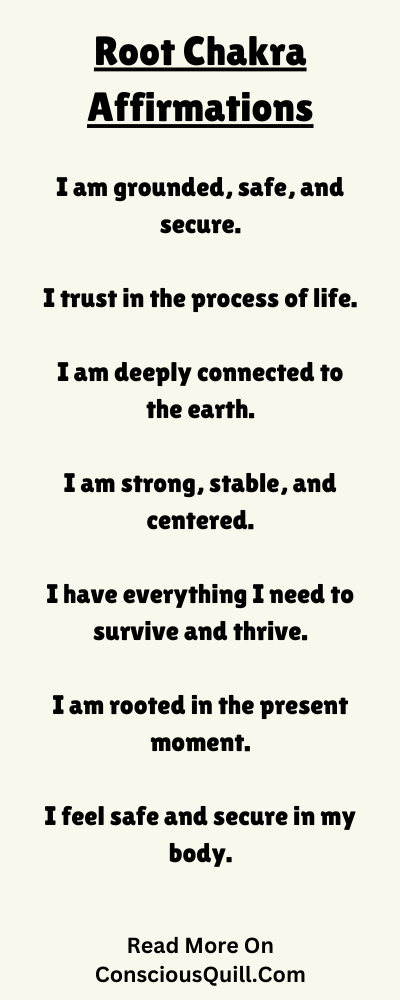 Root Chakra Affirmations

I am grounded, safe, and secure.

I trust in the process of life.

I am deeply connected to the earth.

I am strong, stable, and centered.

I have everything I need to survive and thrive.

I am rooted in the present moment.

I feel safe and secure in my body.

Read More On ConsciousQuill.Com